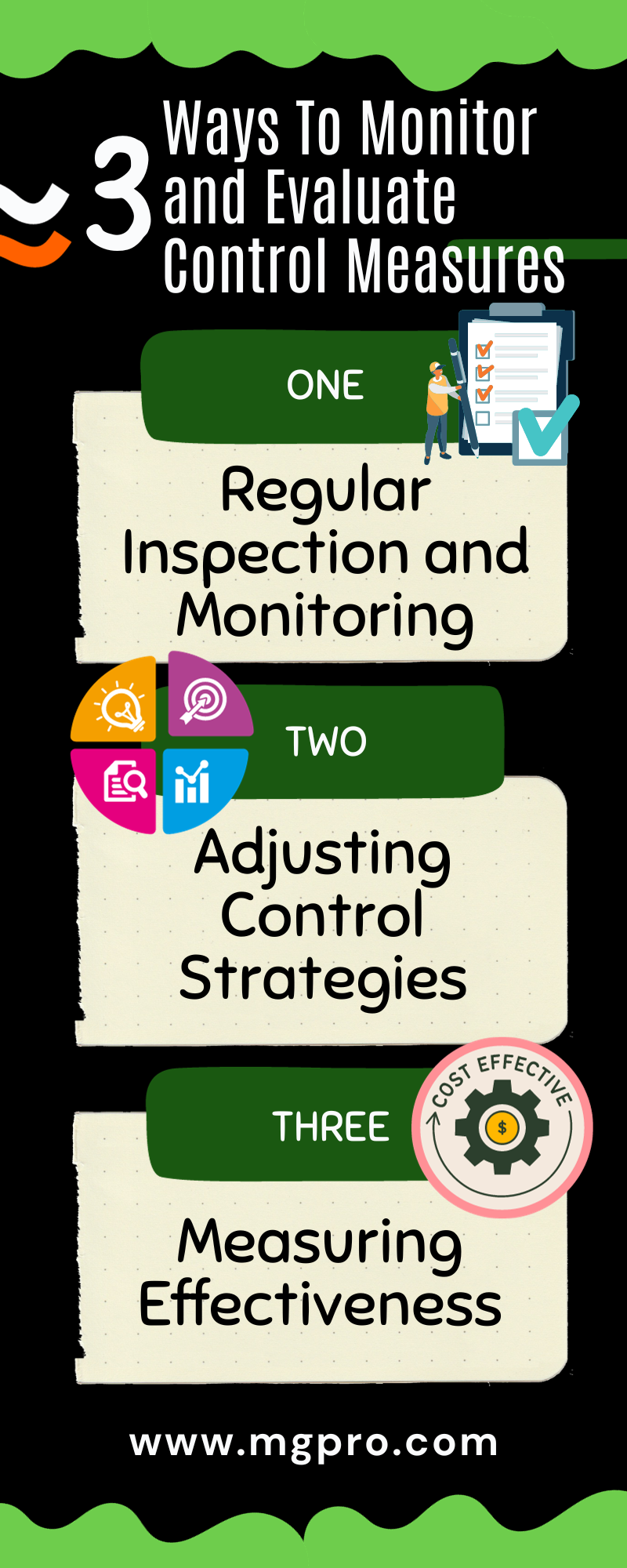 3 Ways To Monitor and Evaluate Control Measures

ONE

Regular Inspection and Monitoring

TWO

Adjusting Control Strategies

THREE

COST EFFECTIVE

$

Measuring Effectiveness

www.mgpro.com